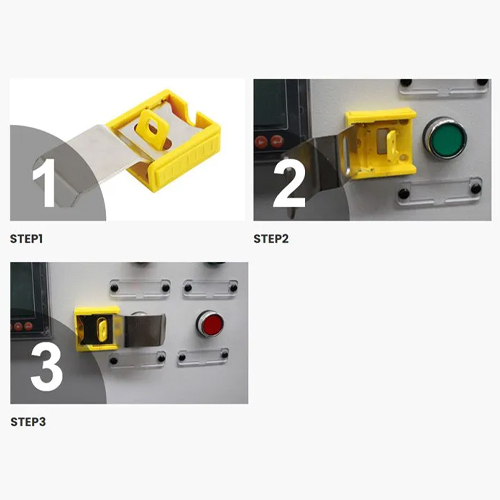 1

STEP1

2

STEP2

3

STEP3