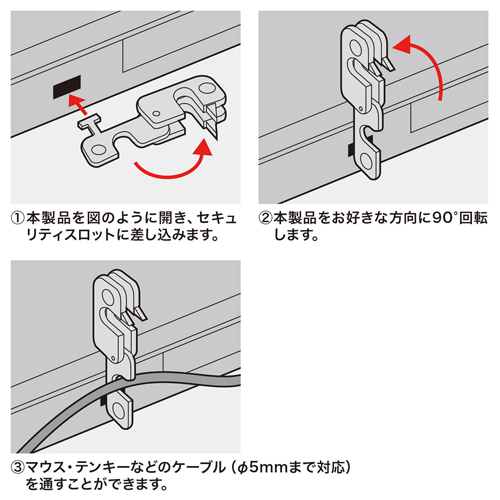 ①本製品を図のように開き、セキュリティスロットに差し込みます。

②本製品をお好きな方向に90°回転します。

③マウス・テンキーなどのケーブル（φ5mmまで対応）を通すことができます。