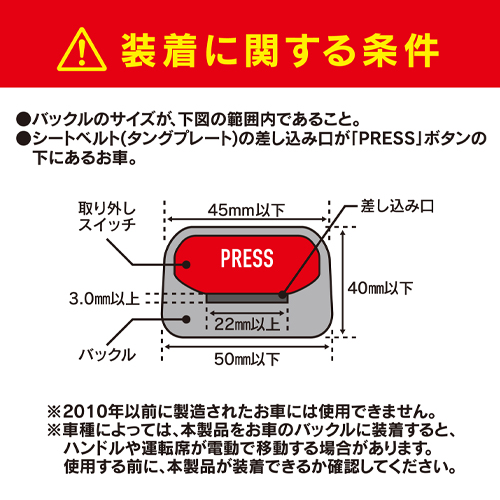 装着に関する条件

●バックルのサイズが、下図の範囲内であること。
●シートベルト(タングプレート)の差し込み口が「PRESS」ボタンの下にあるお車。

取り外しスイッチ
45㎜以下
差し込み口
PRESS
40㎜以下
3.0㎜以上
22㎜以上
バックル
50㎜以下

※2010年以前に製造されたお車には使用できません。
※車種によっては、本製品をお車のバックルに装着すると、ハンドルや運転席が電動で移動する場合があります。使用する前に、本製品が装着できるか確認してください。