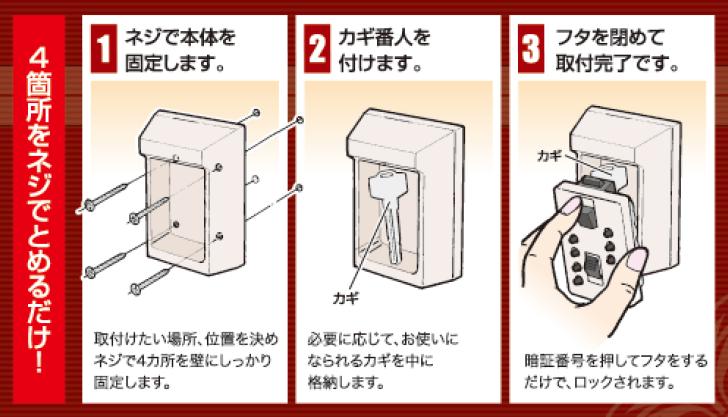 4箇所をネジでとめるだけ!

1 ネジで本体を固定します。

取付けたい場所、位置を決めネジで4カ所を壁にしっかり固定します。

2 カギ番人を付けます。

カギ

必要に応じて、お使いになられるカギを中に格納します。

3 フタを閉めて取付完了です。

カギ

暗証番号を押してフタをするだけで、ロックされます。