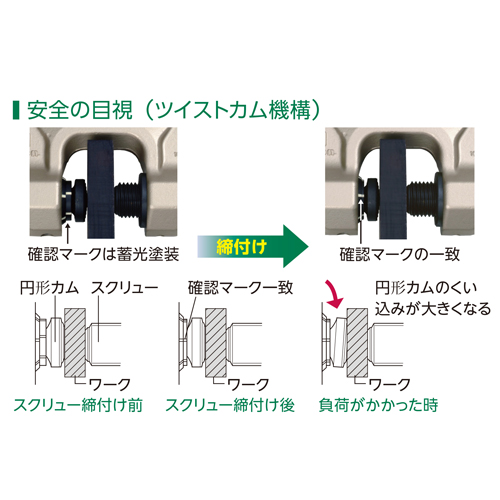 安全の目視（ツイストカム機構）

確認マークは蓄光塗装

締付け

確認マークの一致

円形カム　スクリュー

ワーク

スクリュー締付け前

確認マーク一致

ワーク

スクリュー締付け後

円形カムのくい込みが大きくなる

ワーク

負荷がかかった時