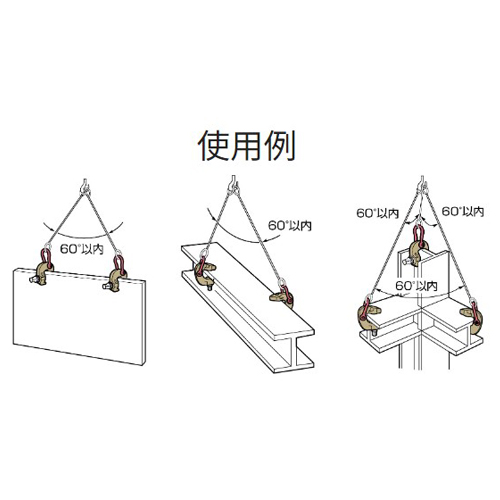 使用例

60°以内

60°以内

60°以内

60°以内

60°以内