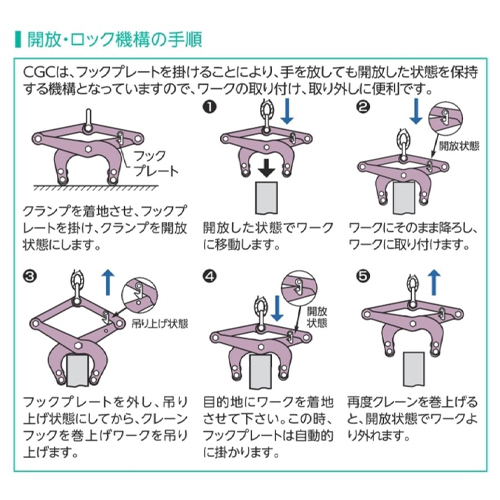 開放・ロック機構の手順

CGCは、フックプレートを掛けることにより、手を放しても開放した状態を保持する機構となっていますので、ワークの取り付け、取り外しに便利です。

フックプレート

クランプを着地させ、フックプレートを掛け、クランプを開放状態にします。

❶

開放した状態でワークに移動します。

❷

開放状態

ワークにそのまま降ろし、ワークに取り付けます。

❸

吊り上げ状態

フックプレートを外し、吊り上げ状態にしてから、クレーンフックを巻上げワークを吊り上げます。

❹

開放状態

目的地にワークを着地させて下さい。この時、フックプレートは自動的に掛かります。

❺

再度クレーンを巻上げると、開放状態でワークより外れます。