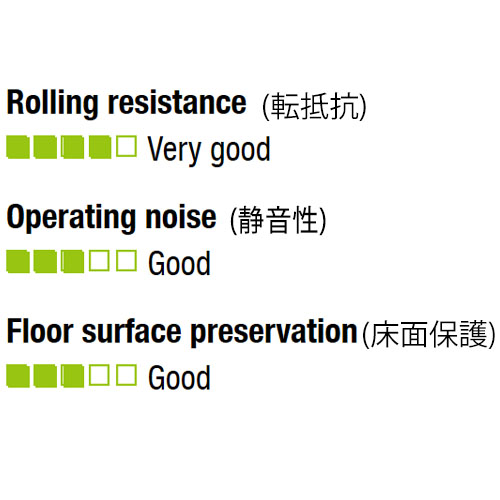 Rolling resistance (転抵抗)

Very good

Operating noise (静音性)

Good

Floor surface preservation (床面保護)

Good