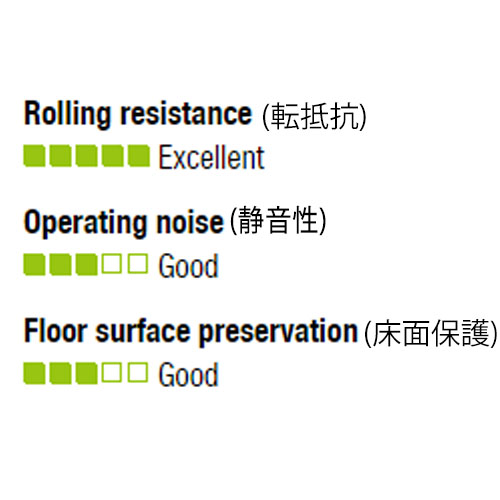 Rolling resistance (転抵抗)

Excellent

Operating noise (静音性)

Good

Floor surface preservation (床面保護)

Good