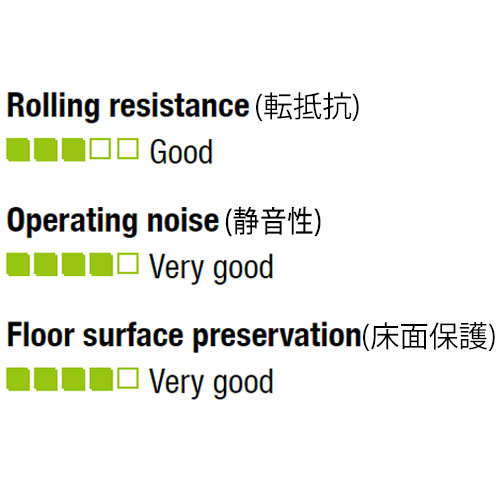 Rolling resistance (転抵抗)

Good

Operating noise (静音性)

Very good

Floor surface preservation(床面保護)

Very good