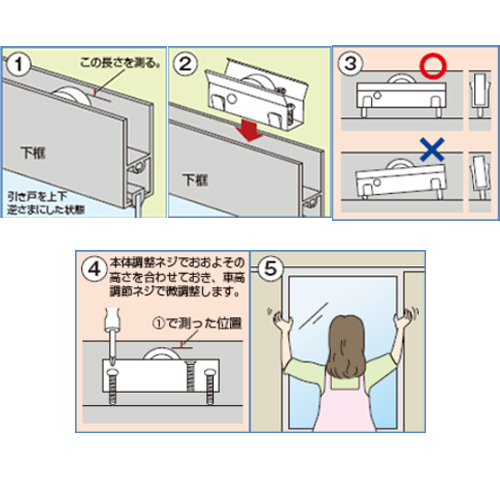 1
この長さを測る。
下框
引き戸を上下逆さまにした状態

2
下框

3
○
×

4
本体調整ネジでおおよその高さを合わせておき、車高調節ネジで微調整します。
①で測った位置

5