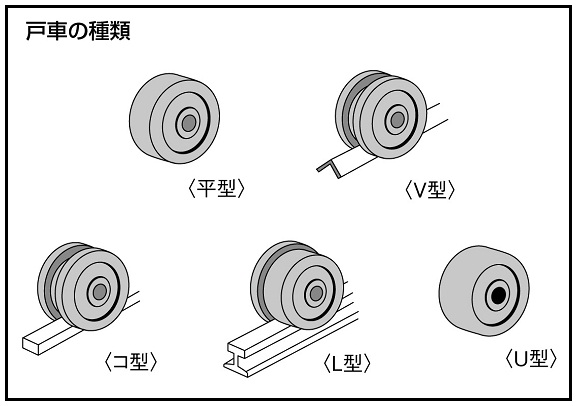 戸車の種類

〈平型〉

〈V型〉

〈コ型〉

〈L型〉

〈U型〉