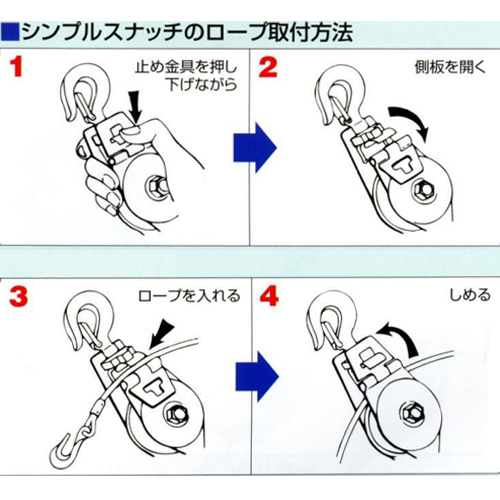 ■シンプルスナッチのロープ取付方法

1 止め金具を押し下げながら

2 側板を開く

3 ロープを入れる

4 しめる