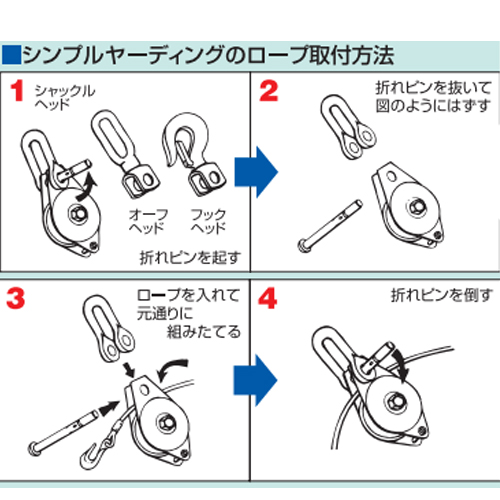 ■シンプルヤーディングのロープ取付方法

1 シャックルヘッド

オーフヘッド

フックヘッド

折れピンを起す

2 折れピンを抜いて図のようにはずす

3 ロープを入れて元通りに組みたてる

4 折れピンを倒す