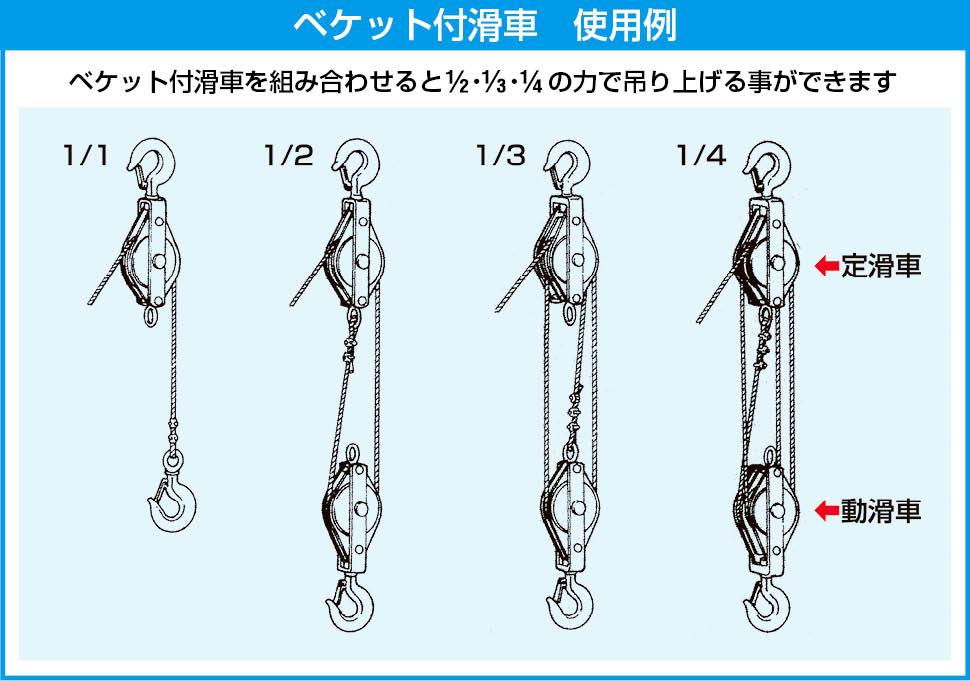 ベケット付滑車　使用例

ベケット付滑車を組み合わせると½・⅓・¼の力で吊り上げる事ができます

1/1

1/2

1/3

1/4

定滑車

動滑車