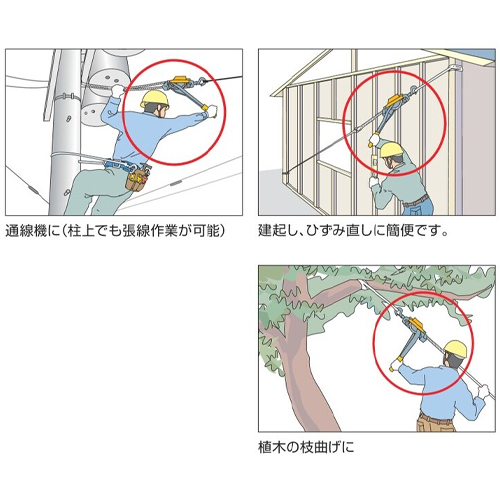 通線機に（柱上でも張線作業が可能）

建起し、ひずみ直しに簡便です。

植木の枝曲げに