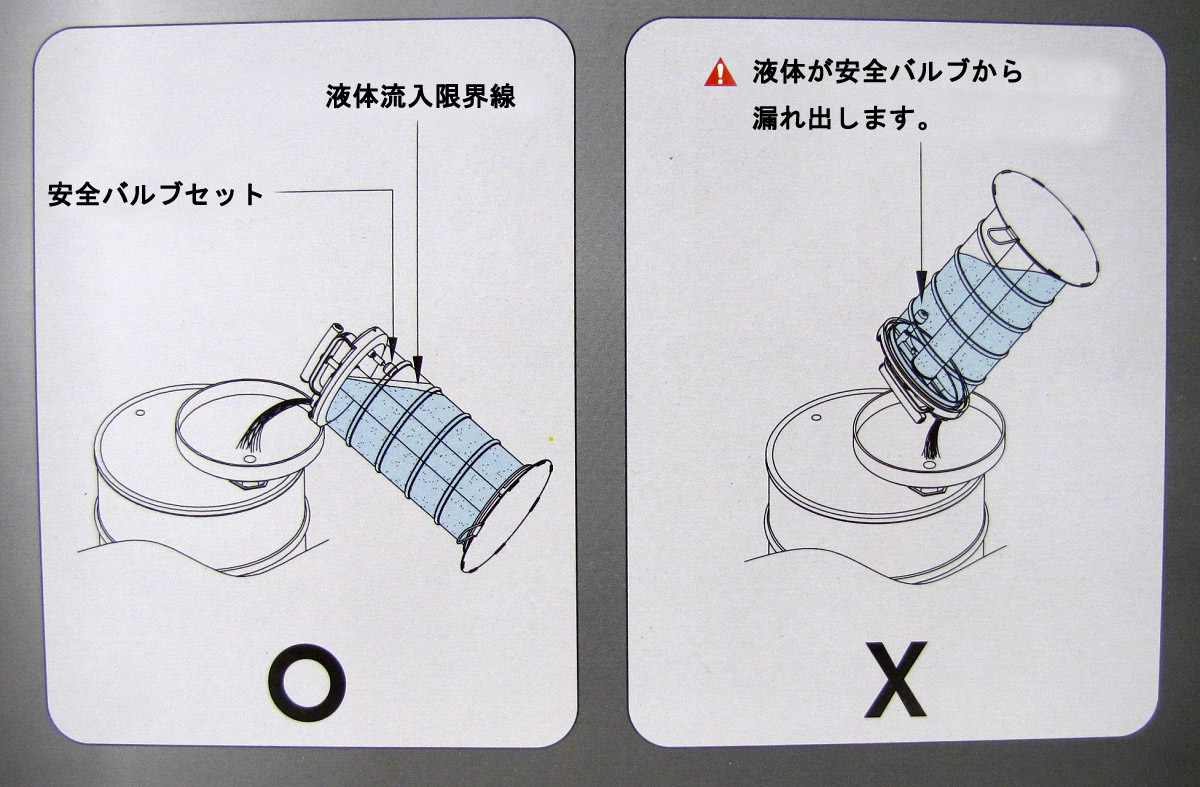 液体流入限界線

安全バルブセット

O

液体が安全バルブから漏れ出します。

X