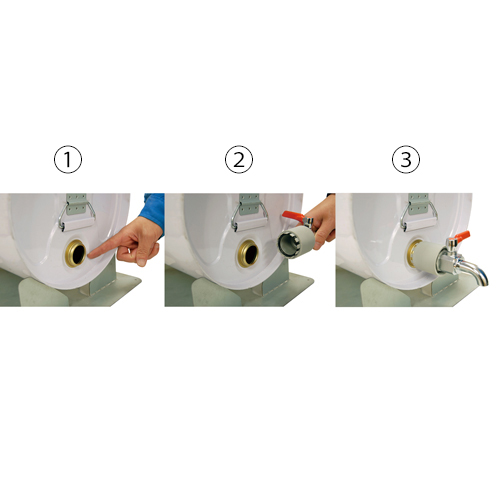 ①

②

③