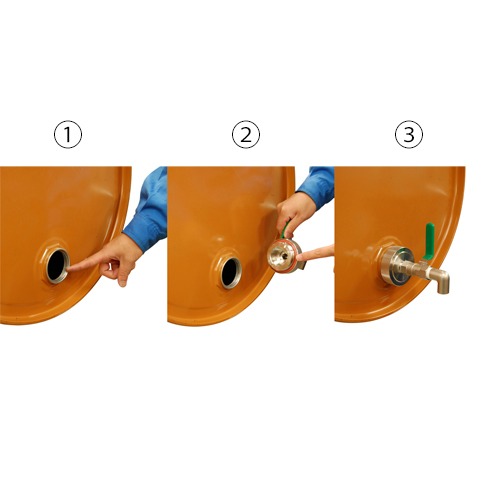 ①

②

③