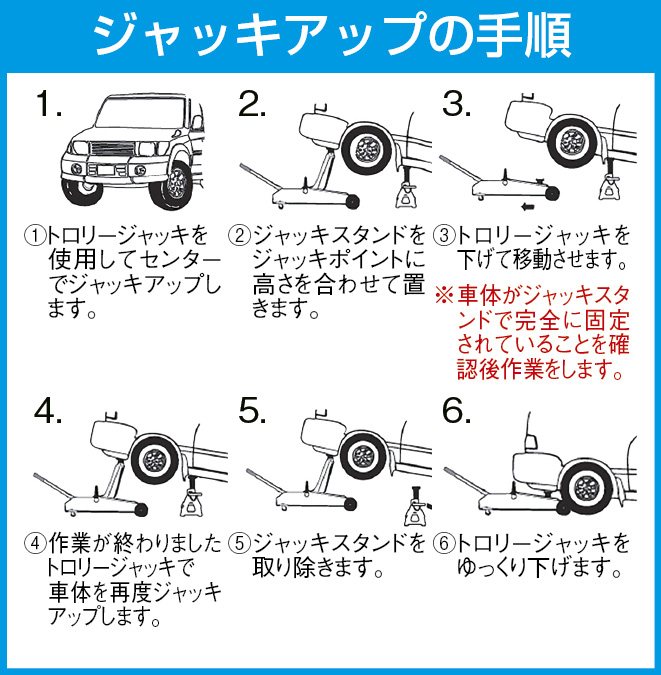 ジャッキアップの手順

1.

①トロリージャッキを使用してセンターでジャッキアップします。

2.

②ジャッキスタンドをジャッキポイントに高さを合わせて置きます。

3.

③トロリージャッキを下げて移動させます。

※車体がジャッキスタンドで完全に固定されていることを確認後作業をします。

4.

④作業が終わりましたトロリージャッキで車体を再度ジャッキアップします。

5.

⑤ジャッキスタンドを取り除きます。

6.

⑥トロリージャッキをゆっくり下げます。