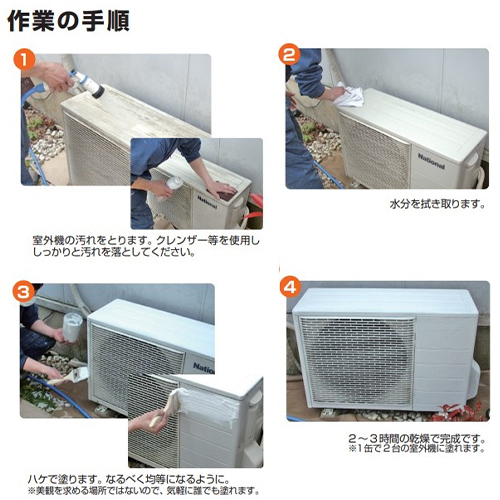 作業の手順

1

National

室外機の汚れをとります。クレンザー等を使用ししっかりと汚れを落としてください。

2

National

水分を拭き取ります。

3

National

ハケで塗ります。なるべく均等になるように。
※美観を求める場所ではないので、気軽に誰でも塗れます。

4

2～3時間の乾燥で完成です。
※1缶で2台の室外機に塗れます。